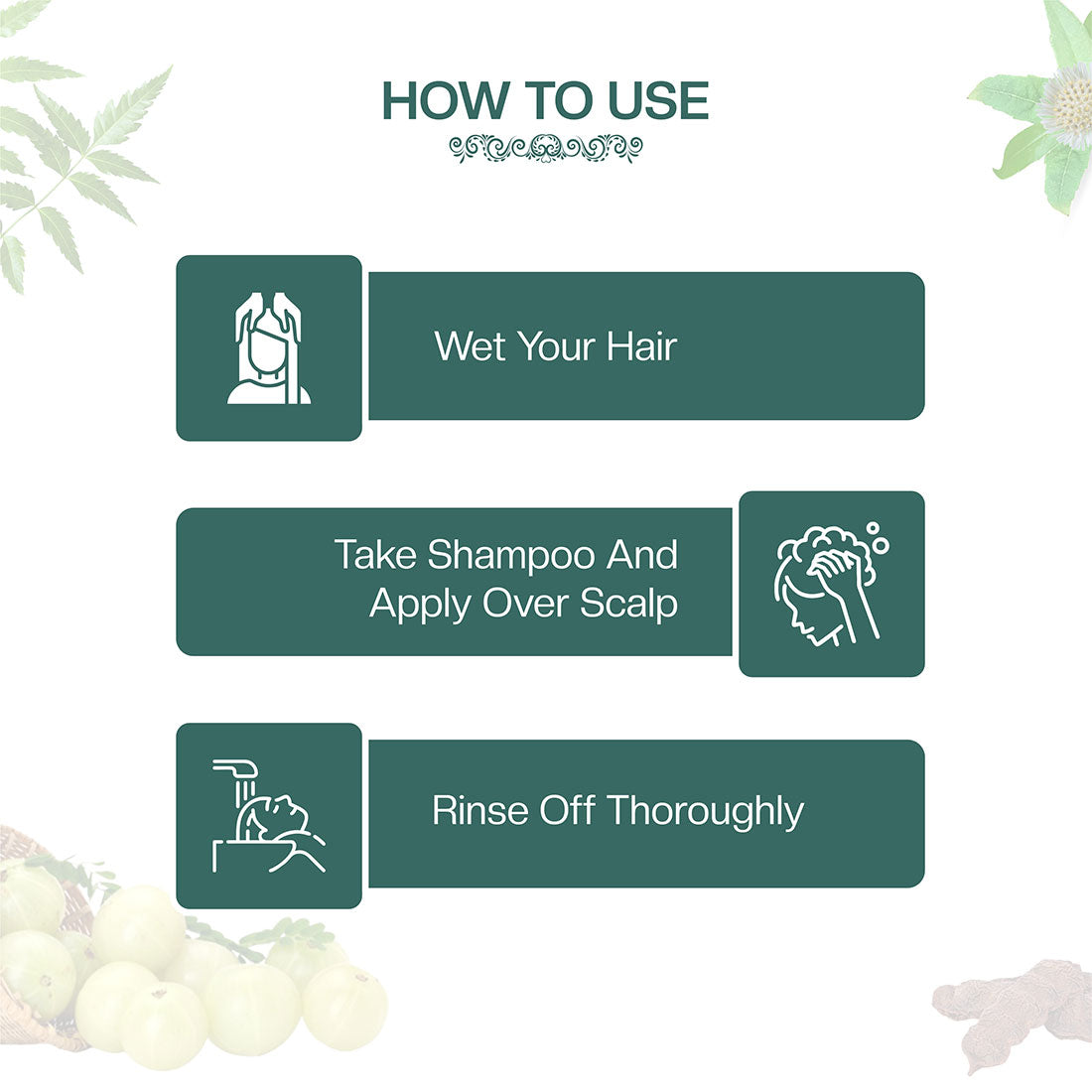 HOW TO USE

Wet Your Hair

Take Shampoo And Apply Over Scalp

Rinse Off Thoroughly